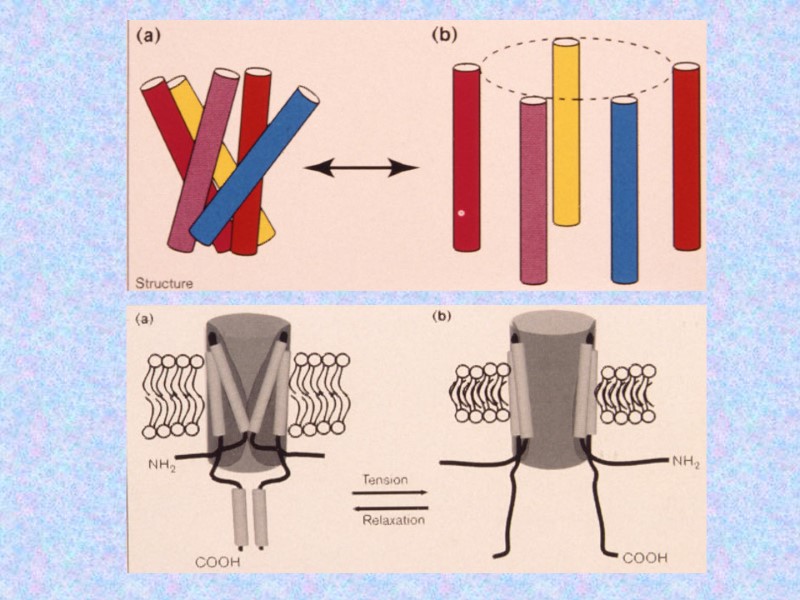 (a)

(b)

Structure

(a)

(b)

$NH_2$

Tension

Relaxation

$NH_2$

COOH

COOH